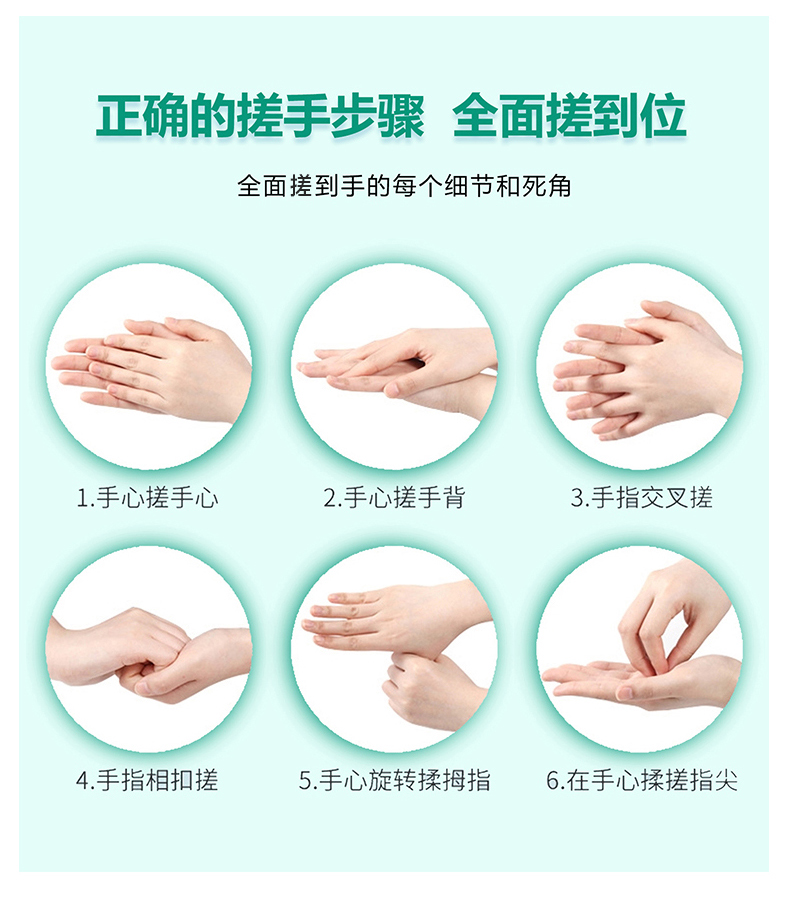 正确的搓手步骤　全面搓到位

全面搓到手的每个细节和死角

1.手心搓手心

2.手心搓手背

3.手指交叉搓

4.手指相扣搓

5.手心旋转揉拇指

6.在手心揉搓指尖